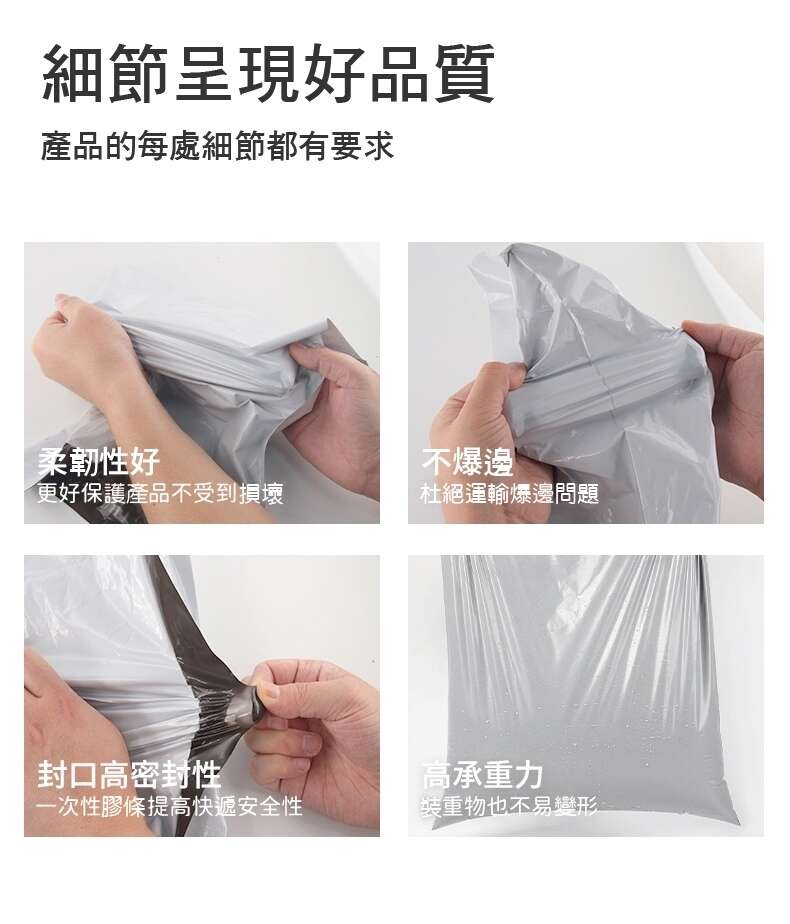 細節呈現好品質

產品的每處細節都有要求

柔韌性好
更好保護產品不受到損壞

不爆邊
杜絕運輸爆邊問題

封口高密封性
一次性膠條提高快遞安全性

高承重力
裝重物也不易變形